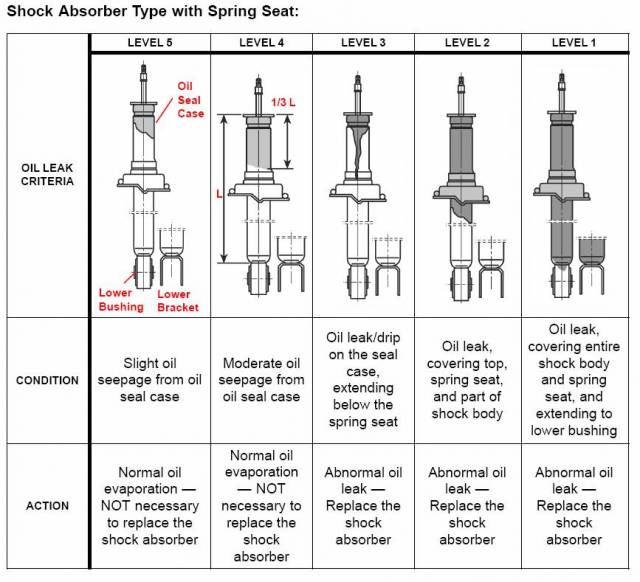 Shock Absorber Type with Spring Seat:

| | LEVEL 5 | LEVEL 4 | LEVEL 3 | LEVEL 2 | LEVEL 1 |
|---|---|---|---|---|---|
| OIL LEAK CRITERIA | Oil Seal Case Lower Bushing Lower Bracket | 1/3 L L | | | |
| CONDITION | Slight oil seepage from oil seal case | Moderate oil seepage from oil seal case | Oil leak/drip on the seal case, extending below the spring seat | Oil leak, covering top, spring seat, and part of shock body | Oil leak, covering entire shock body and spring seat, and extending to lower bushing |
| ACTION | Normal oil evaporation — NOT necessary to replace the shock absorber | Normal oil evaporation — NOT necessary to replace the shock absorber | Abnormal oil leak — Replace the shock absorber | Abnormal oil leak — Replace the shock absorber | Abnormal oil leak — Replace the shock absorber |