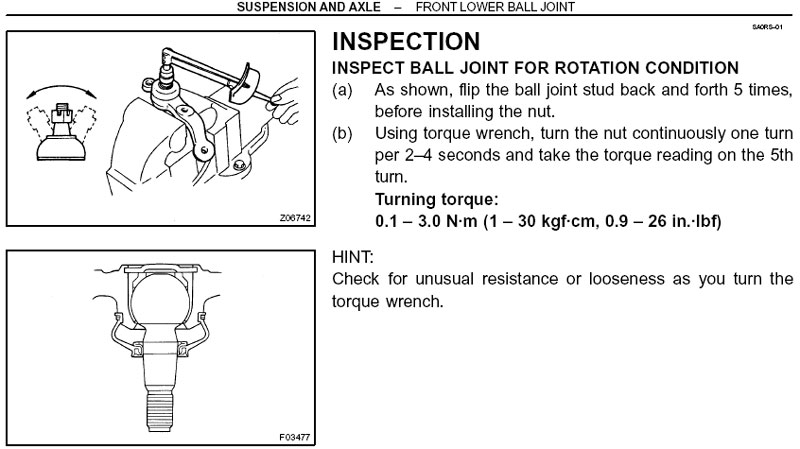 SUSPENSION AND AXLE – FRONT LOWER BALL JOINT

SA0RS–01

Z06742

F03477

INSPECTION

INSPECT BALL JOINT FOR ROTATION CONDITION

(a) As shown, flip the ball joint stud back and forth 5 times, before installing the nut.

(b) Using torque wrench, turn the nut continuously one turn per 2–4 seconds and take the torque reading on the 5th turn.

Turning torque:

0.1 – 3.0 N·m (1 – 30 kgf·cm, 0.9 – 26 in.·lbf)

HINT:

Check for unusual resistance or looseness as you turn the torque wrench.